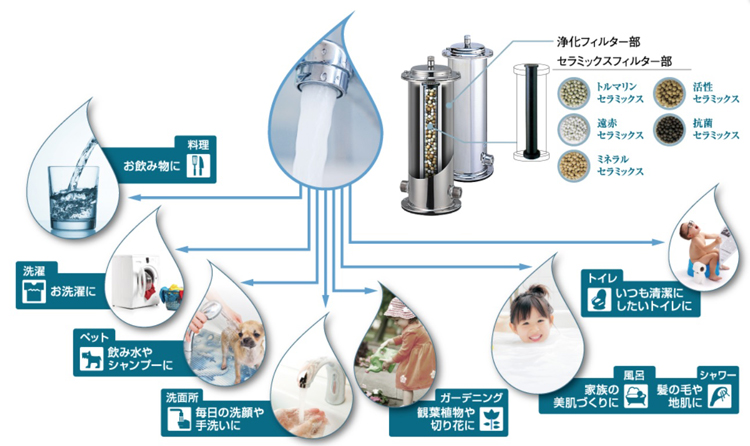 浄化フィルター部
セラミックスフィルター部

トルマリン
セラミックス

活性
セラミックス

遠赤
セラミックス

抗菌
セラミックス

ミネラル
セラミックス

料理
お飲み物に

洗濯
お洗濯に

ペット
飲み水や
シャンプーに

洗面所
毎日の洗顔や
手洗いに

ガーデニング
観葉植物や
切り花に

トイレ
いつも清潔に
したいトイレに

風呂
家族の
美肌づくりに

シャワー
髪の毛や
地肌に