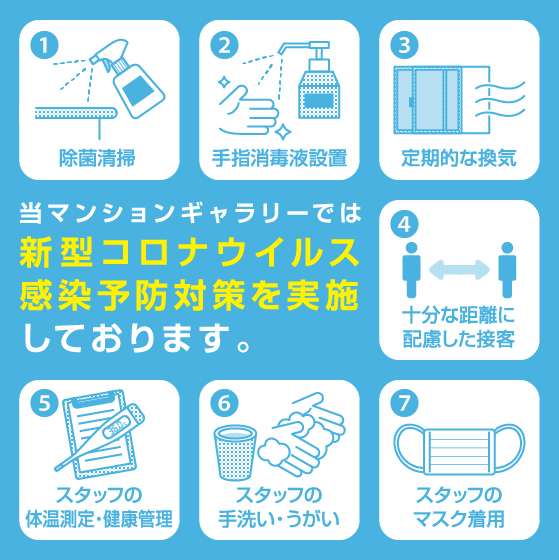 1
除菌清掃

2
手指消毒液設置

3
定期的な換気

当マンションギャラリーでは
新型コロナウイルス
感染予防対策を実施
しております。

4
十分な距離に
配慮した接客

5
スタッフの
体温測定・健康管理

6
スタッフの
手洗い・うがい

7
スタッフの
マスク着用