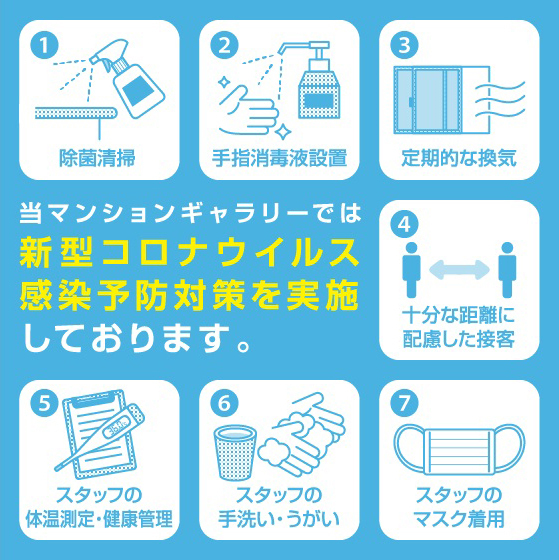 1
除菌清掃

2
手指消毒液設置

3
定期的な換気

当マンションギャラリーでは
新型コロナウイルス
感染予防対策を実施
しております。

4
十分な距離に
配慮した接客

5
スタッフの
体温測定・健康管理

6
スタッフの
手洗い・うがい

7
スタッフの
マスク着用