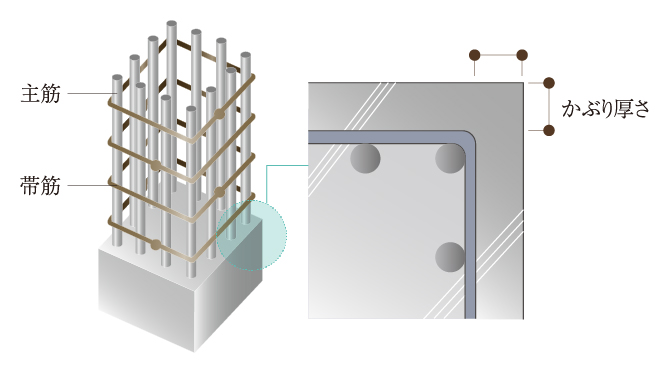 主筋

帯筋

かぶり厚さ