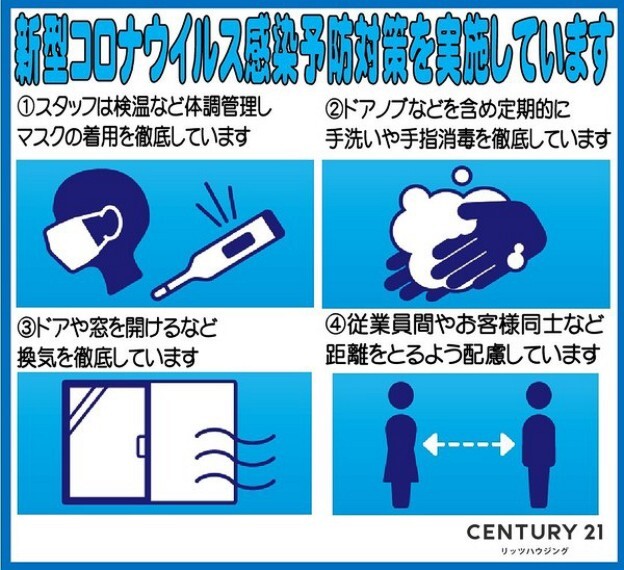 新型コロナウイルス感染予防対策を実施しています

①スタッフは検温など体調管理しマスクの着用を徹底しています

②ドアノブなどを含め定期的に手洗いや手指消毒を徹底しています

③ドアや窓を開けるなど換気を徹底しています

④従業員間やお客様同士など距離をとるよう配慮しています

CENTURY 21
リッツハウジング